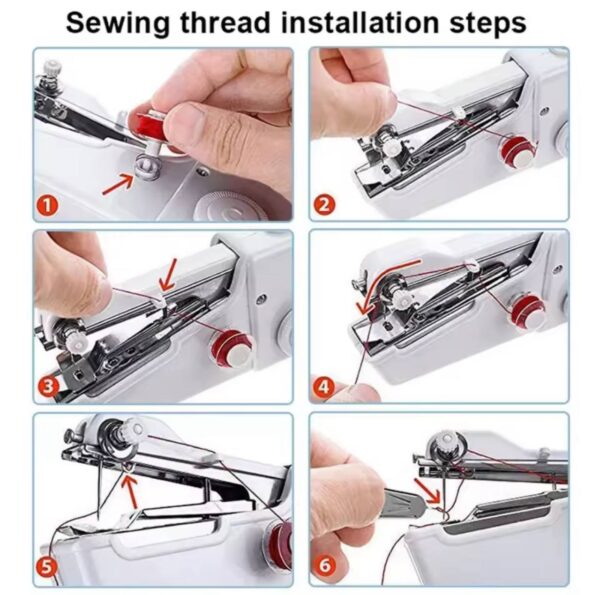 Sewing thread installation steps

1

2

3

4

5

6