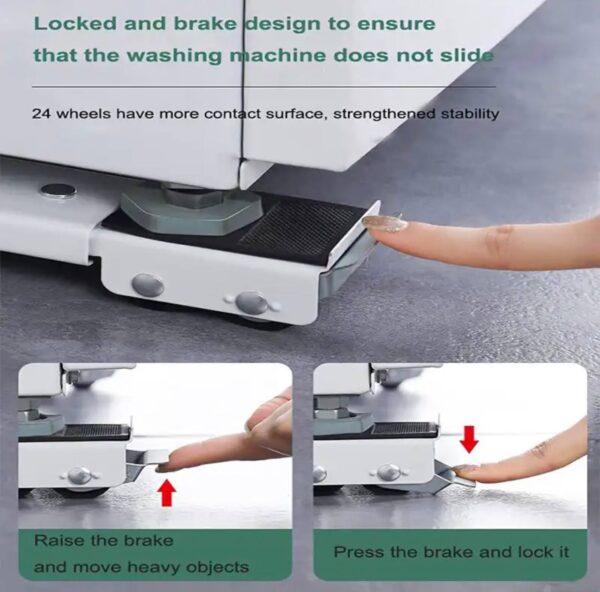 Locked and brake design to ensure that the washing machine does not slide

24 wheels have more contact surface, strengthened stability

Raise the brake and move heavy objects

Press the brake and lock it